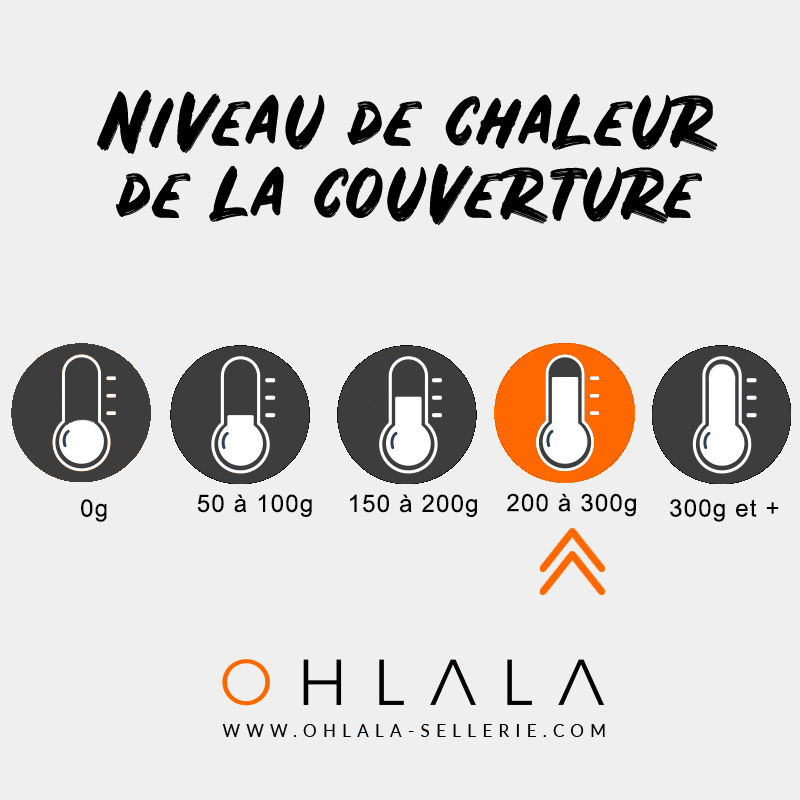 NIVEAU DE CHALEUR DE LA COUVERTURE

0g

50 à 100g

150 à 200g

200 à 300g

300g et +

OHLALA

WWW.OHLALA-SELLERIE.COM